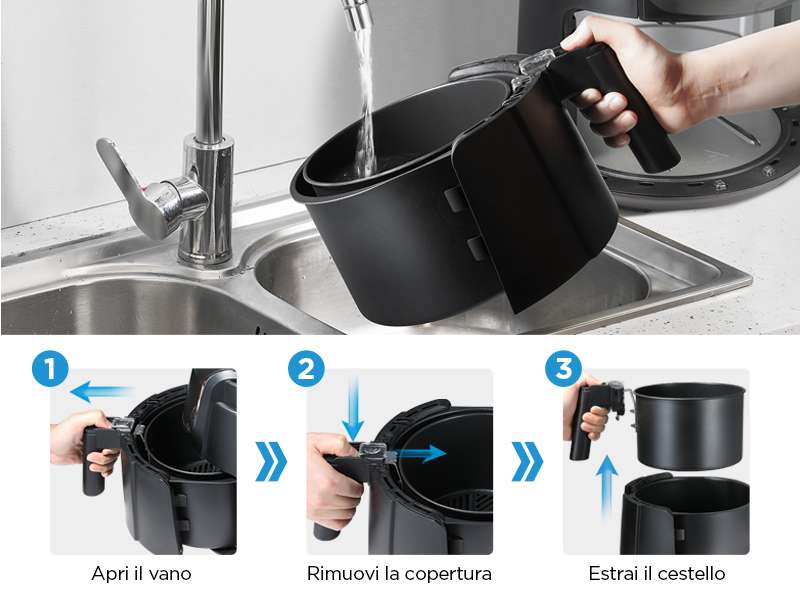 1

Apri il vano

2

Rimuovi la copertura

3

Estrai il cestello